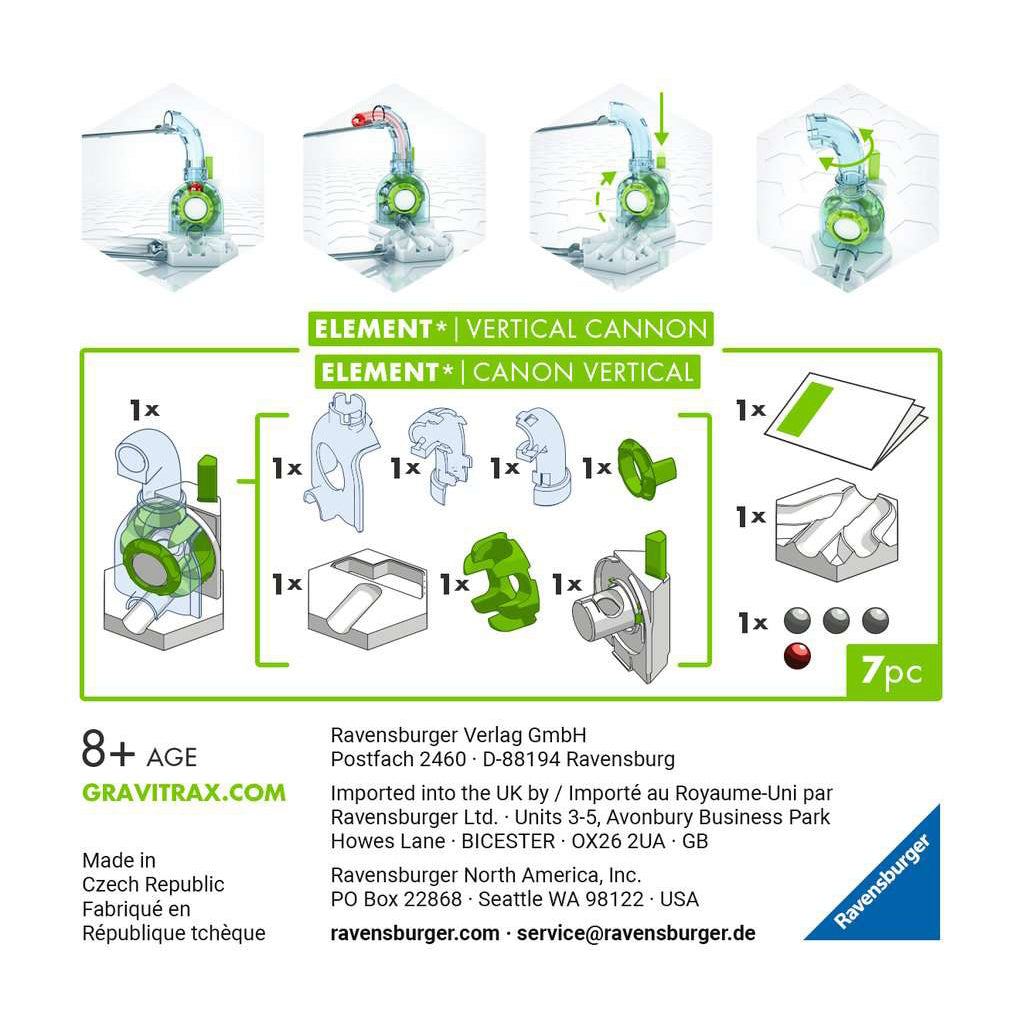 ELEMENT* | VERTICAL CANNON
ELEMENT* | CANON VERTICAL

1x

1x 1x 1x 1x

1x 1x 1x

1x

1x

1x

7pc

8+ AGE
GRAVITRAX.COM

Made in
Czech Republic
Fabriqué en
République tchèque

Ravensburger Verlag GmbH
Postfach 2460 · D-88194 Ravensburg

Imported into the UK by / Importé au Royaume-Uni par
Ravensburger Ltd. · Units 3-5, Avonbury Business Park
Howes Lane · BICESTER · OX26 2UA · GB

Ravensburger North America, Inc.
PO Box 22868 · Seattle WA 98122 · USA

ravensburger.com · service@ravensburger.de

Ravensburger