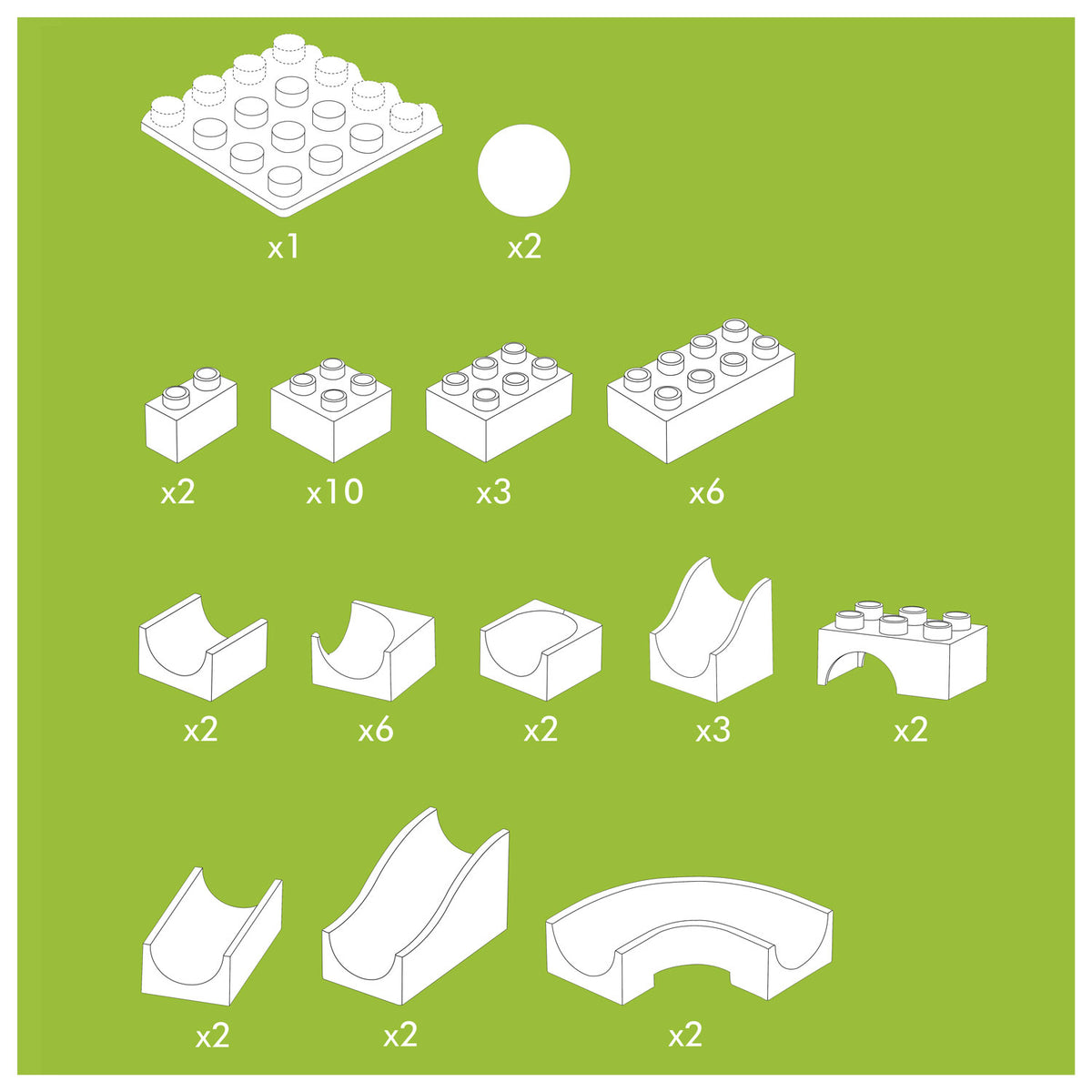 x1
x2

x2
x10
x3
x6

x2
x6
x2
x3
x2

x2
x2
x2