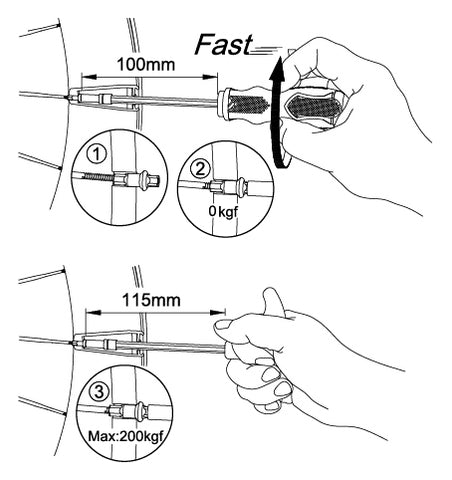 Fast
100mm
1
2
0kgf
115mm
3
Max:200kgf