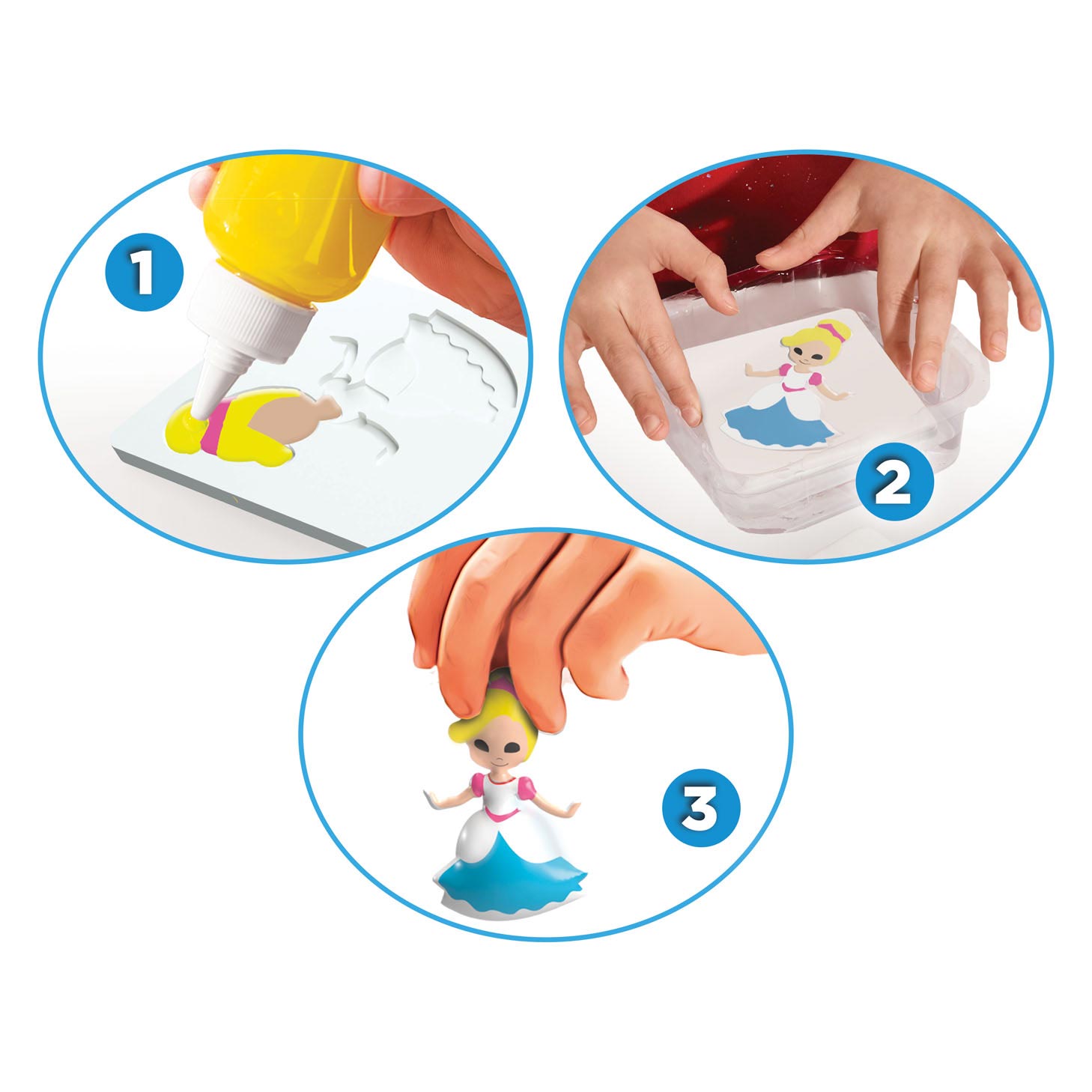 1

2

3