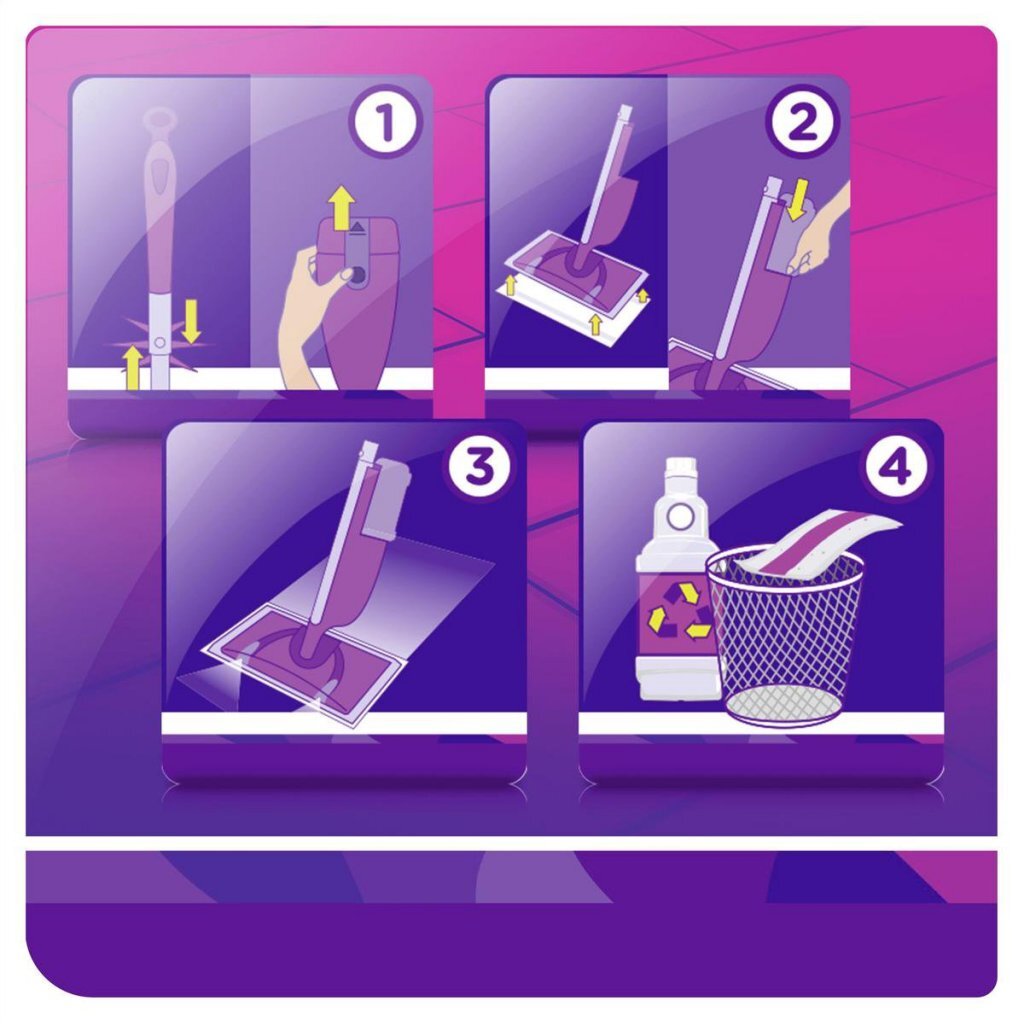 1

2

3

4