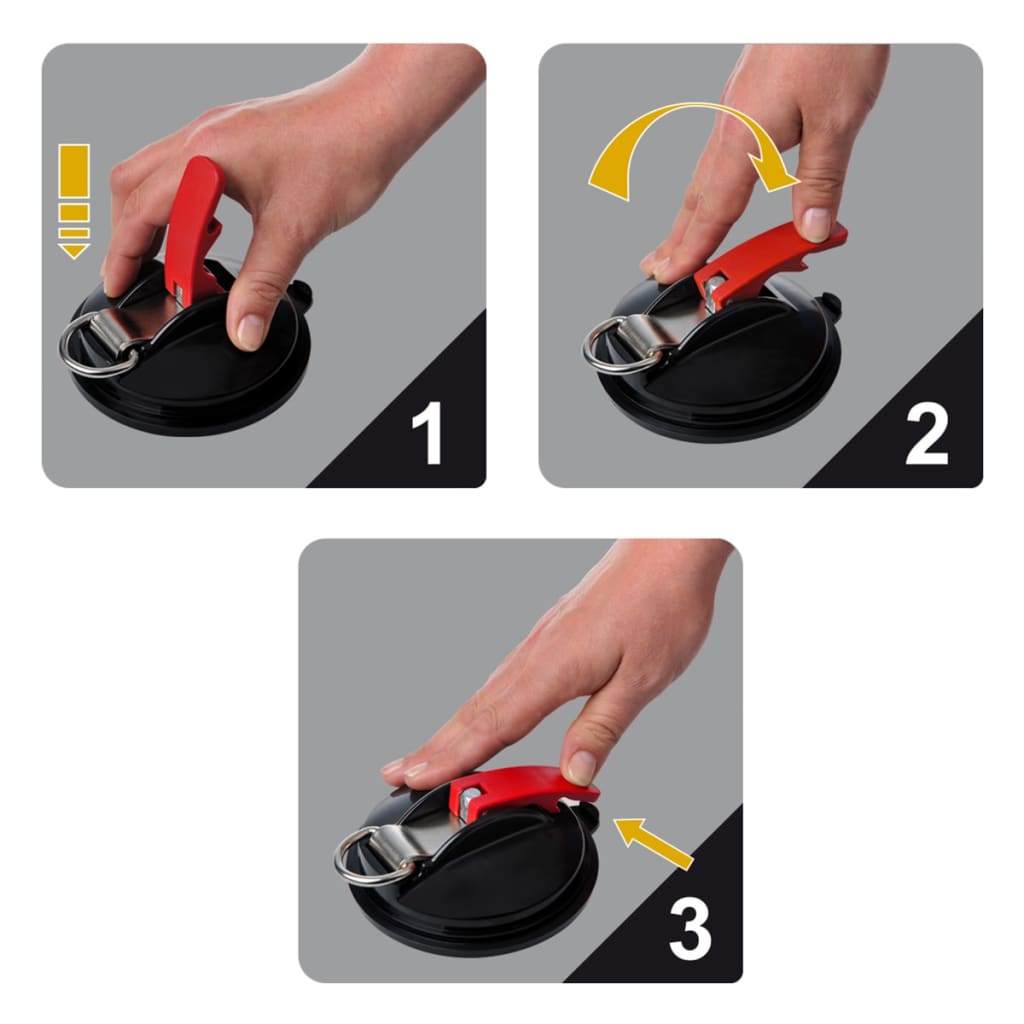 1

2

3