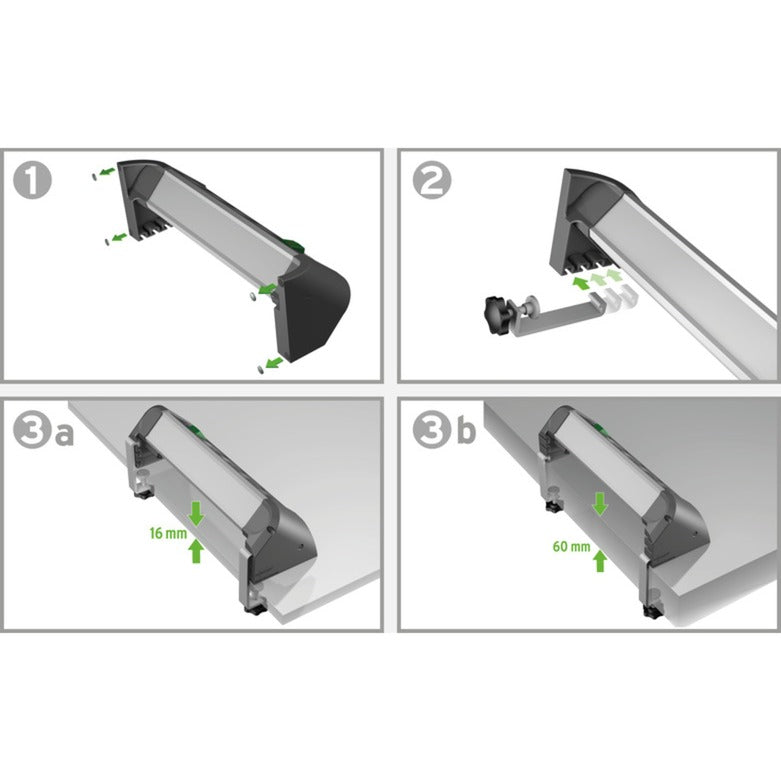 1

2

3a

16 mm

3b

60 mm