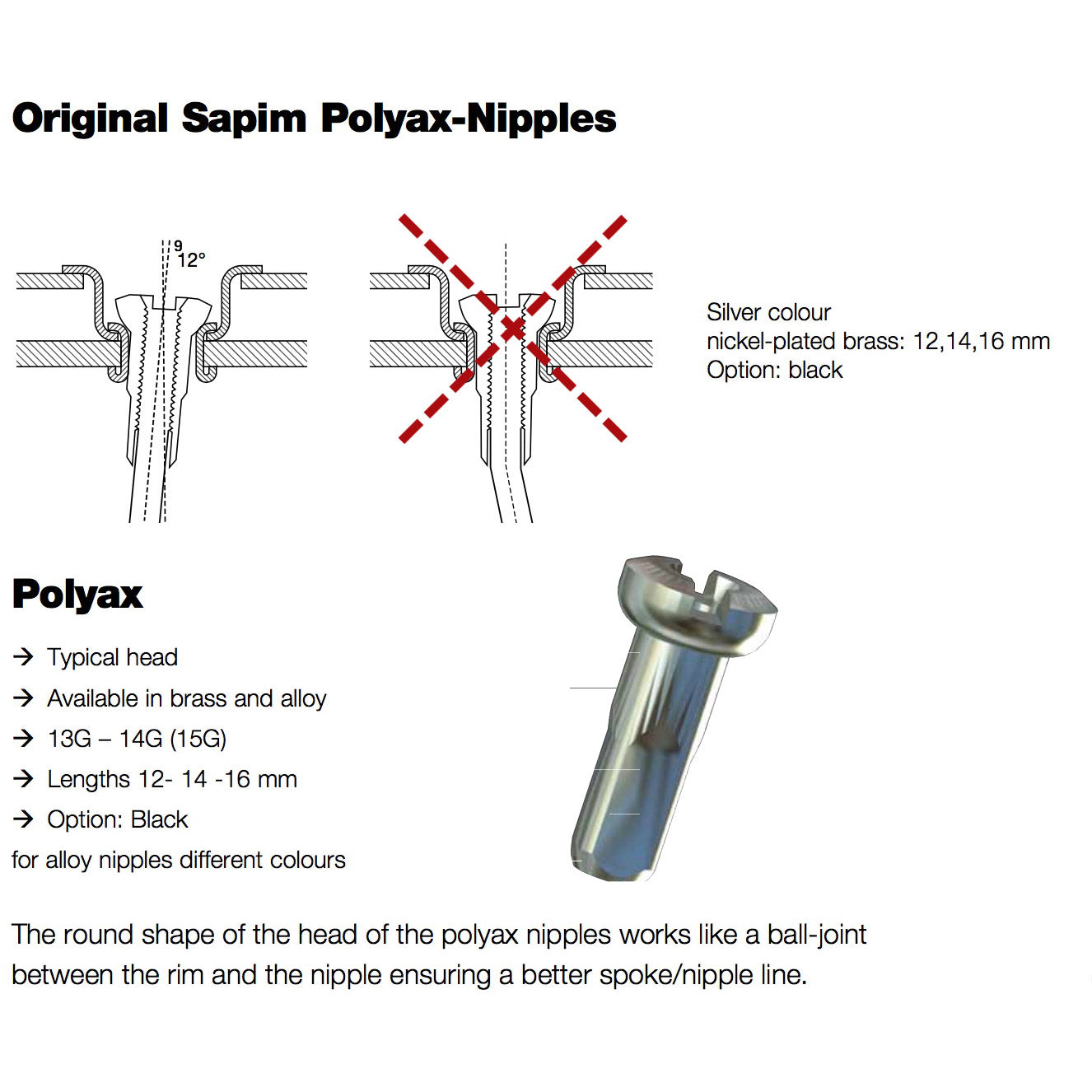 Original Sapim Polyax-Nipples

9
12°

Silver colour
nickel-plated brass: 12,14,16 mm
Option: black

Polyax

→ Typical head
→ Available in brass and alloy
→ 13G – 14G (15G)
→ Lengths 12- 14 -16 mm
→ Option: Black
for alloy nipples different colours

The round shape of the head of the polyax nipples works like a ball-joint between the rim and the nipple ensuring a better spoke/nipple line.