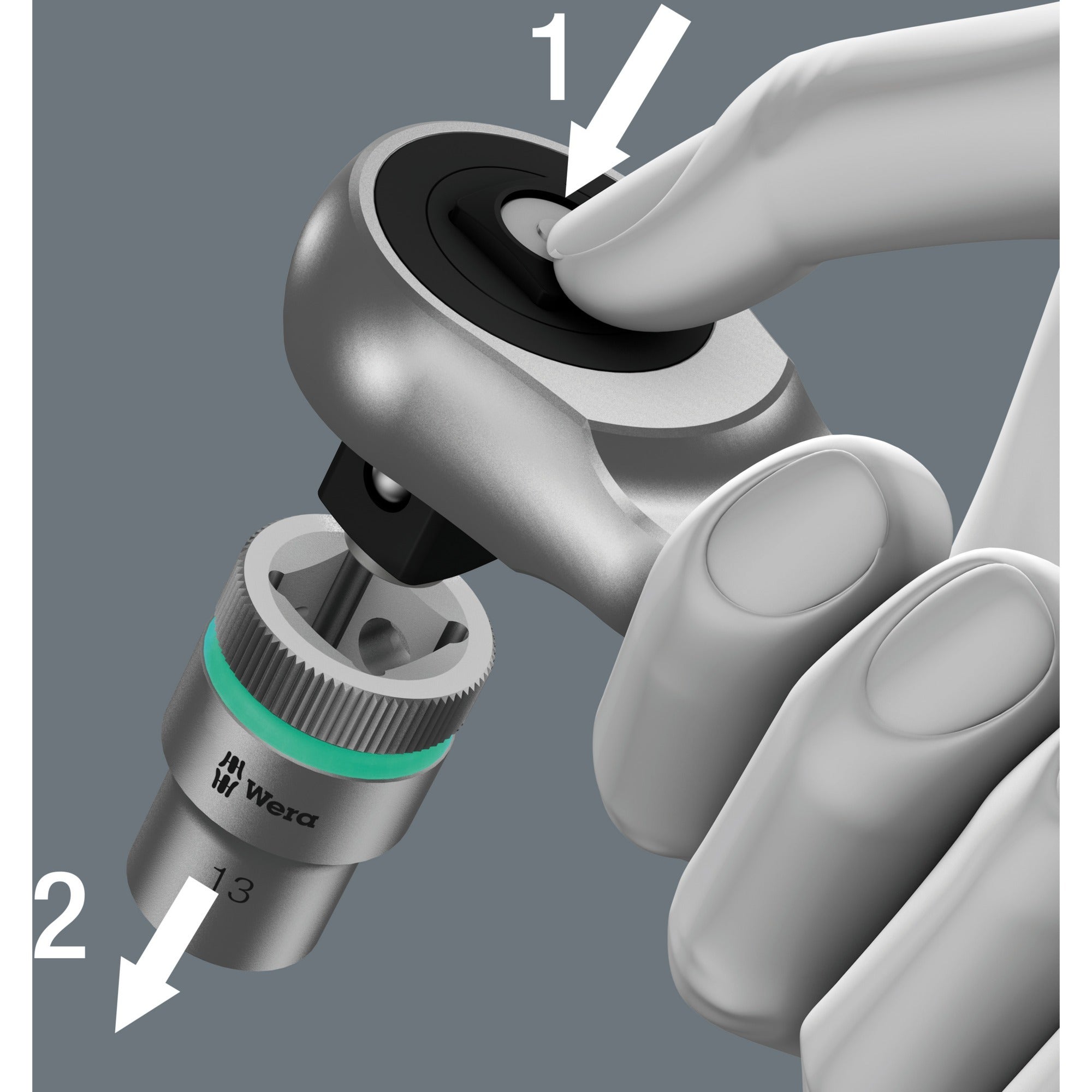 1

Wera

13

2