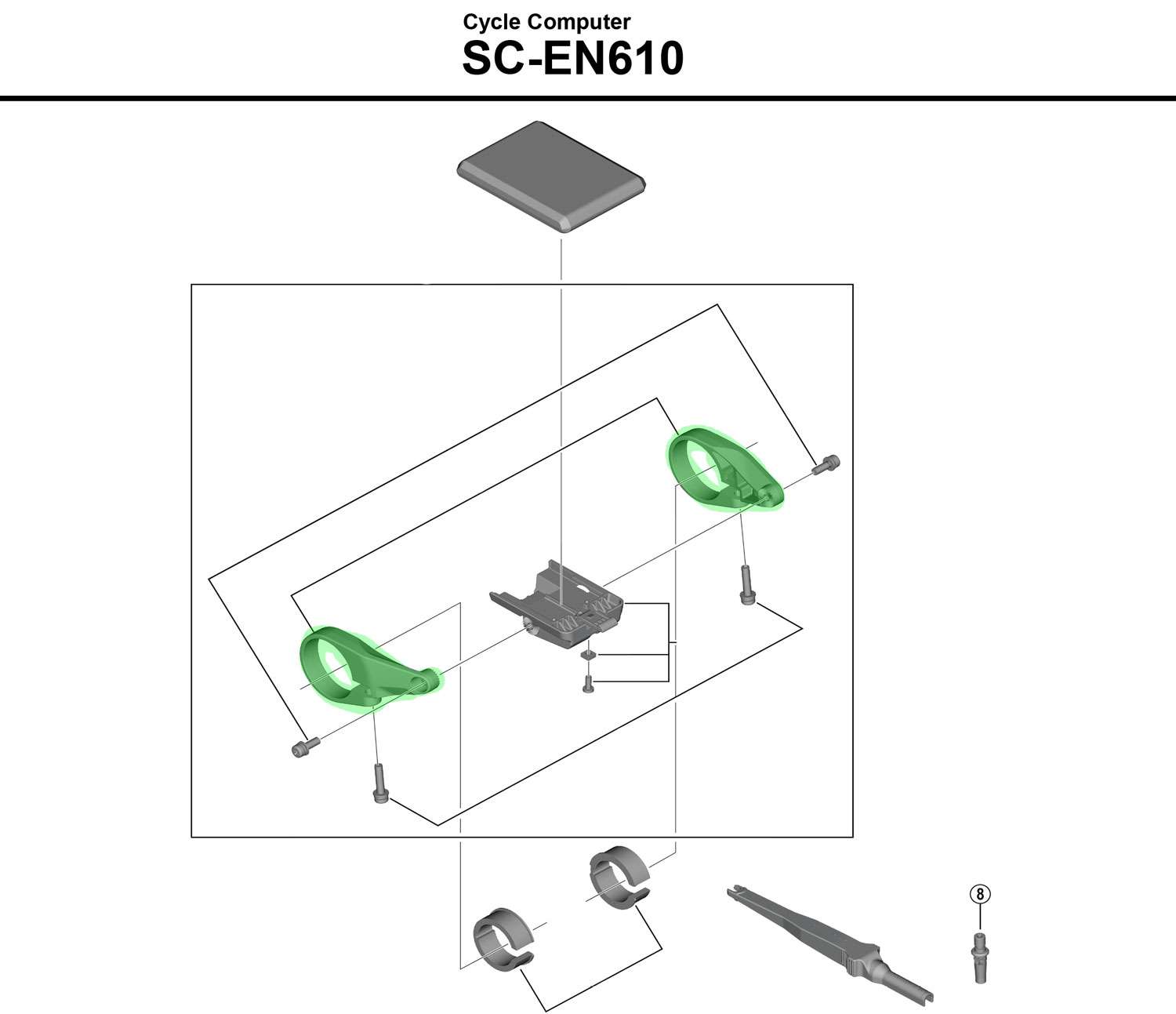 Cycle Computer
SC-EN610

8