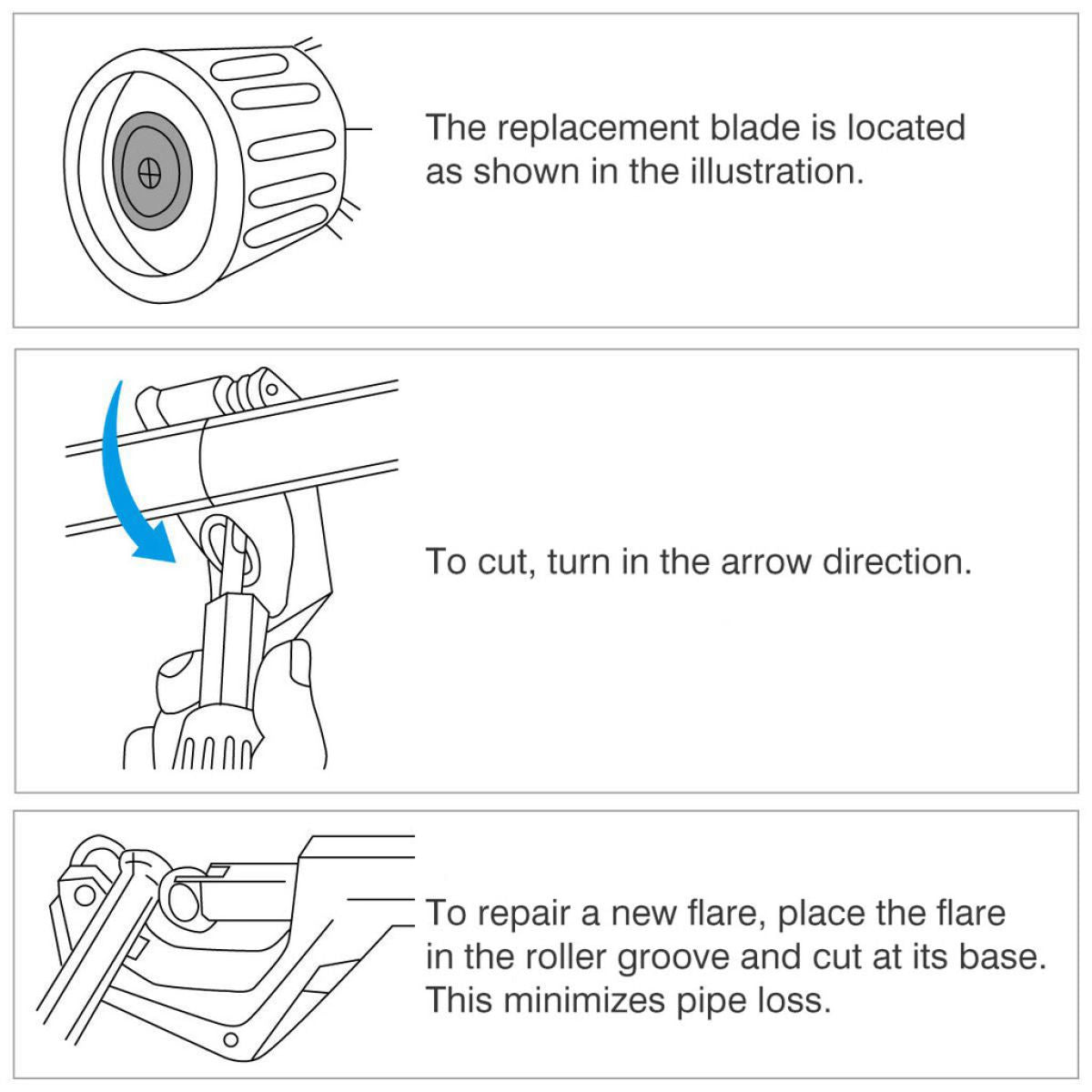 The replacement blade is located as shown in the illustration.

To cut, turn in the arrow direction.

To repair a new flare, place the flare in the roller groove and cut at its base. This minimizes pipe loss.