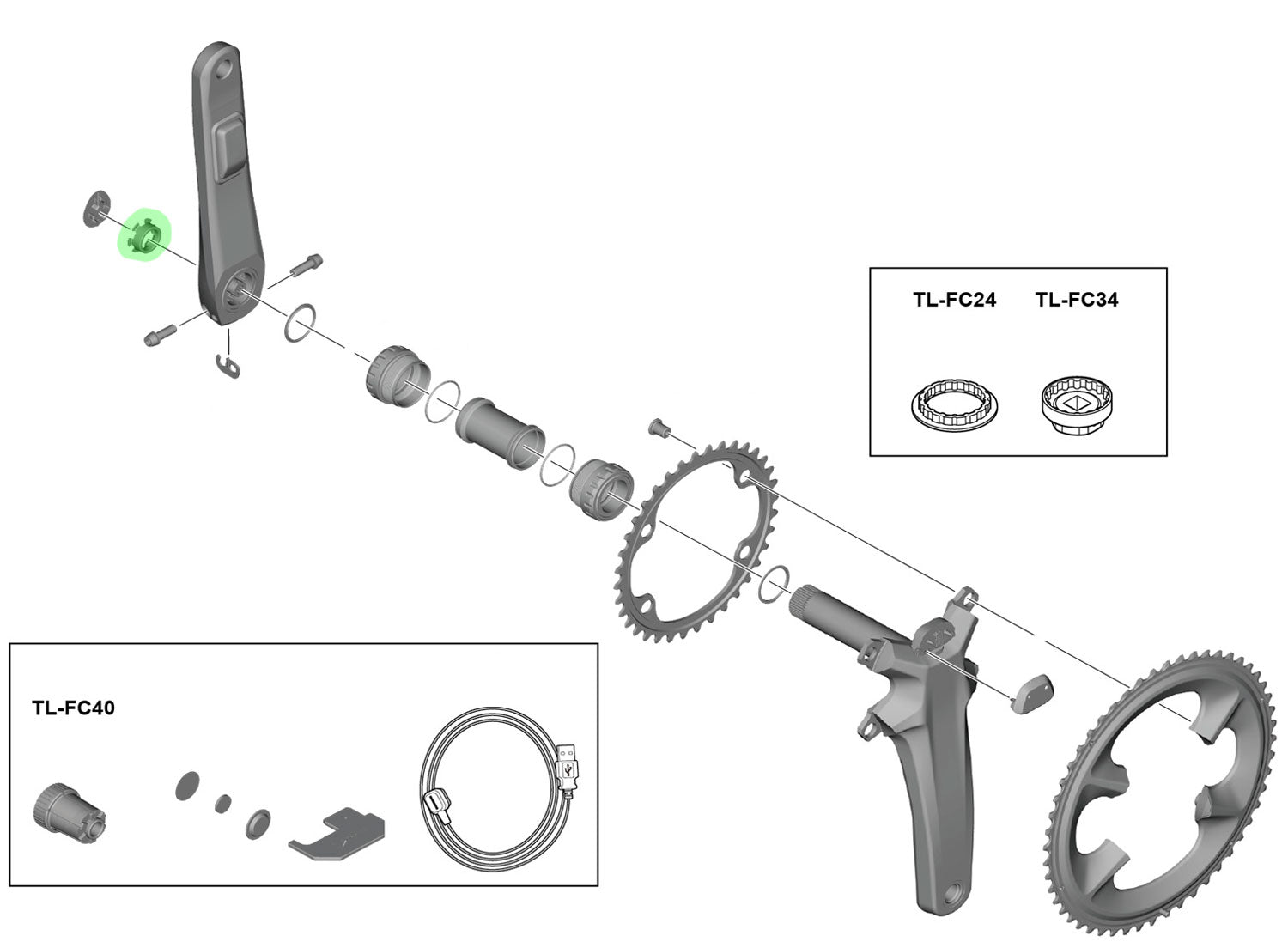 TL-FC24 TL-FC34

TL-FC40