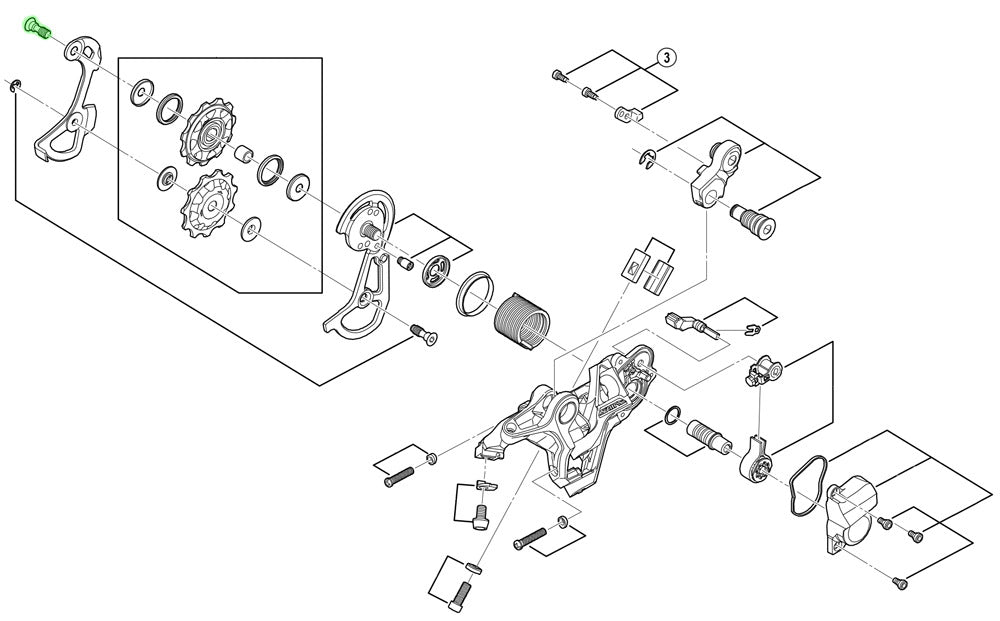 3