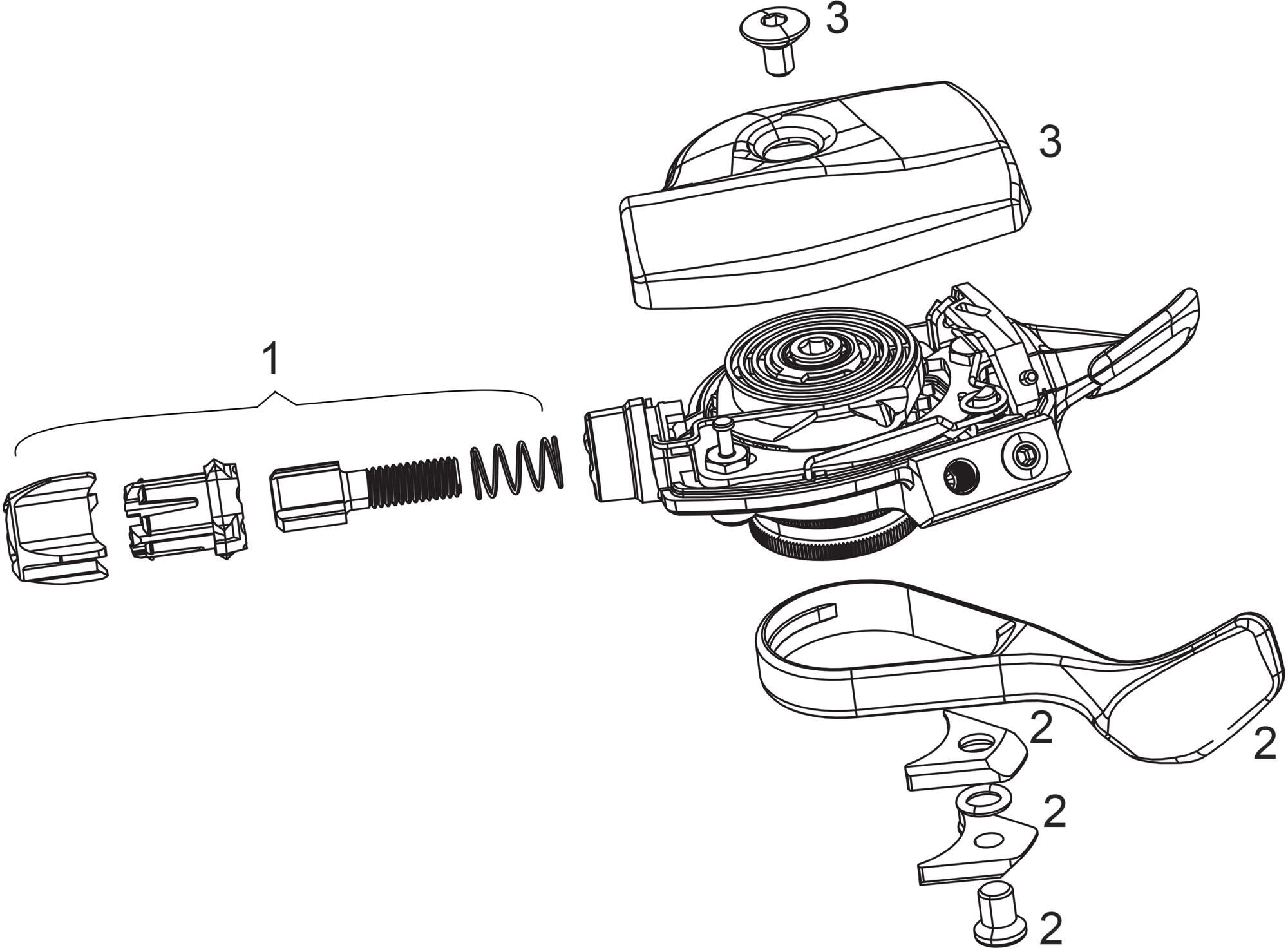 3
3
1
2
2
2
2