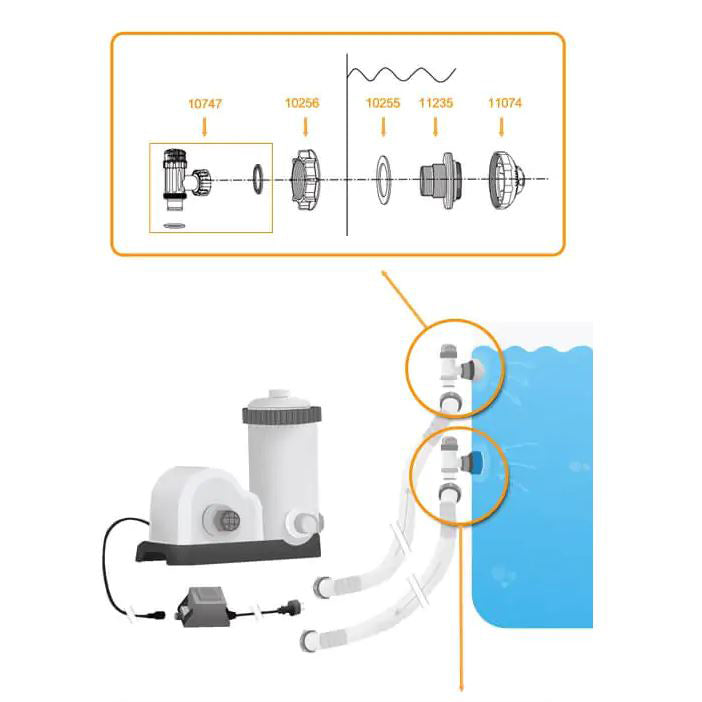 10747
10256
10255
11235
11074