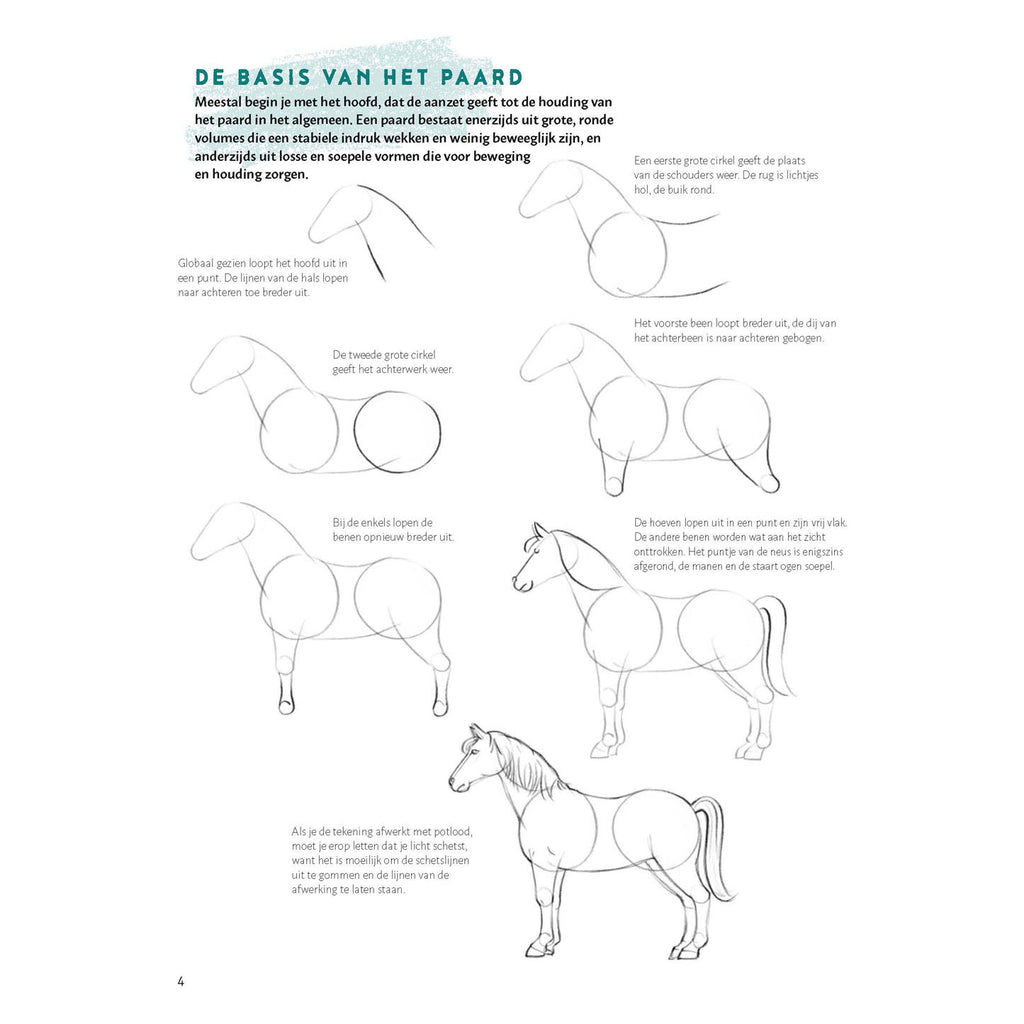 DE BASIS VAN HET PAARD

Meestal begin je met het hoofd, dat de aanzet geeft tot de houding van het paard in het algemeen. Een paard bestaat enerzijds uit grote, ronde volumes die een stabiele indruk wekken en weinig beweeglijk zijn, en anderzijds uit losse en soepele vormen die voor beweging en houding zorgen.

Globaal gezien loopt het hoofd uit in een punt. De lijnen van de hals lopen naar achteren toe breder uit.

Een eerste grote cirkel geeft de plaats van de schouders weer. De rug is lichtjes hol, de buik rond.

De tweede grote cirkel geeft het achterwerk weer.

Het voorste been loopt breder uit, de dij van het achterbeen is naar achteren gebogen.

Bij de enkels lopen de benen opnieuw breder uit.

De hoeven lopen uit in een punt en zijn vrij vlak. De andere benen worden wat aan het zicht onttrokken. Het puntje van de neus is enigszins afgerond, de manen en de staart ogen soepel.

Als je de tekening afwerkt met potlood, moet je erop letten dat je licht schetst, want het is moeilijk om de schetslijnen uit te gommen en de lijnen van de afwerking te laten staan.

4