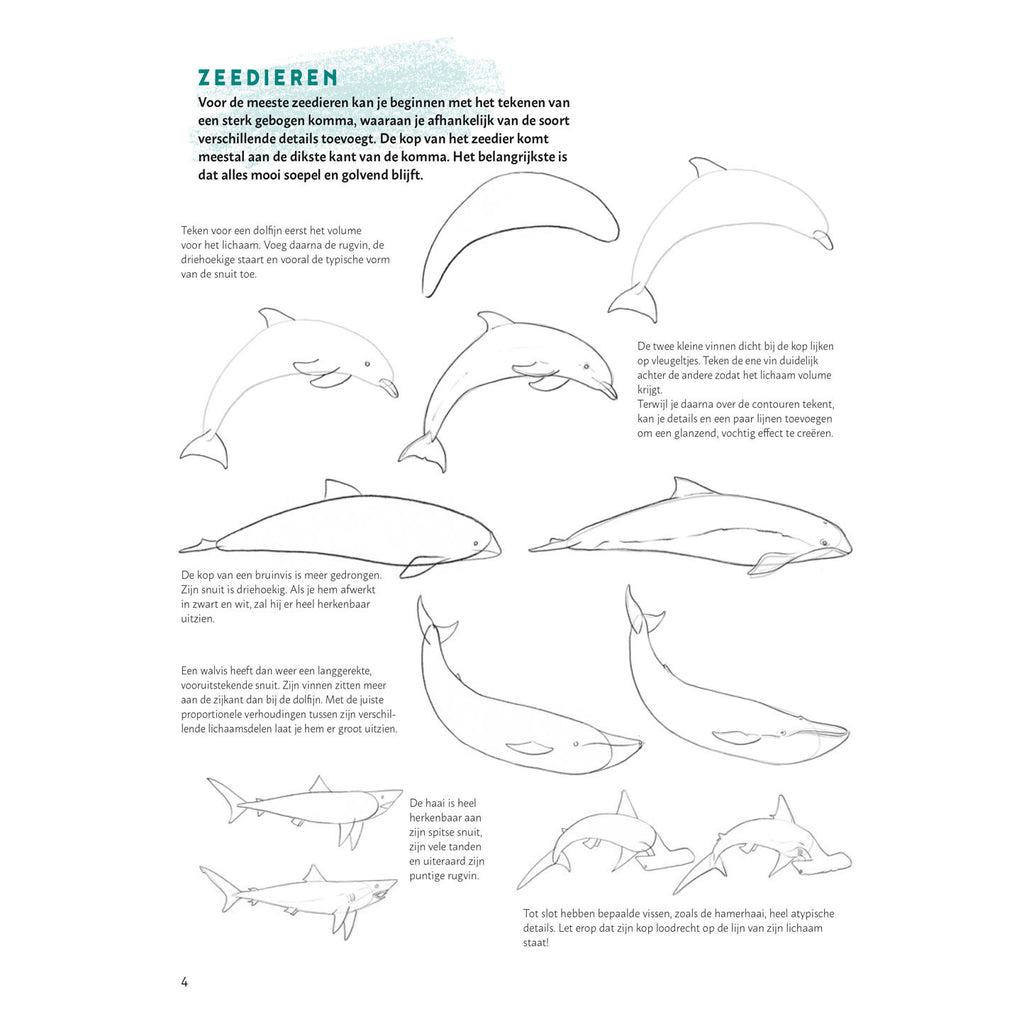 ZEEDIEREN

Voor de meeste zeedieren kan je beginnen met het tekenen van een sterk gebogen komma, waaraan je afhankelijk van de soort verschillende details toevoegt. De kop van het zeedier komt meestal aan de dikste kant van de komma. Het belangrijkste is dat alles mooi soepel en golvend blijft.

Teken voor een dolfijn eerst het volume voor het lichaam. Voeg daarna de rugvin, de driehoekige staart en vooral de typische vorm van de snuit toe.

De twee kleine vinnen dicht bij de kop lijken op vleugeltjes. Teken de ene vin duidelijk achter de andere zodat het lichaam volume krijgt.
Terwijl je daarna over de contouren tekent, kan je details en een paar lijnen toevoegen om een glanzend, vochtig effect te creëren.

De kop van een bruinvis is meer gedrongen. Zijn snuit is driehoekig. Als je hem afwerkt in zwart en wit, zal hij er heel herkenbaar uitzien.

Een walvis heeft dan weer een langgerekte, vooruitstekende snuit. Zijn vinnen zitten meer aan de zijkant dan bij de dolfijn. Met de juiste proportionele verhoudingen tussen zijn verschillende lichaamsdelen laat je hem er groot uitzien.

De haai is heel herkenbaar aan zijn spitse snuit, zijn vele tanden en uiteraard zijn puntige rugvin.

Tot slot hebben bepaalde vissen, zoals de hamerhaai, heel atypische details. Let erop dat zijn kop loodrecht op de lijn van zijn lichaam staat!

4