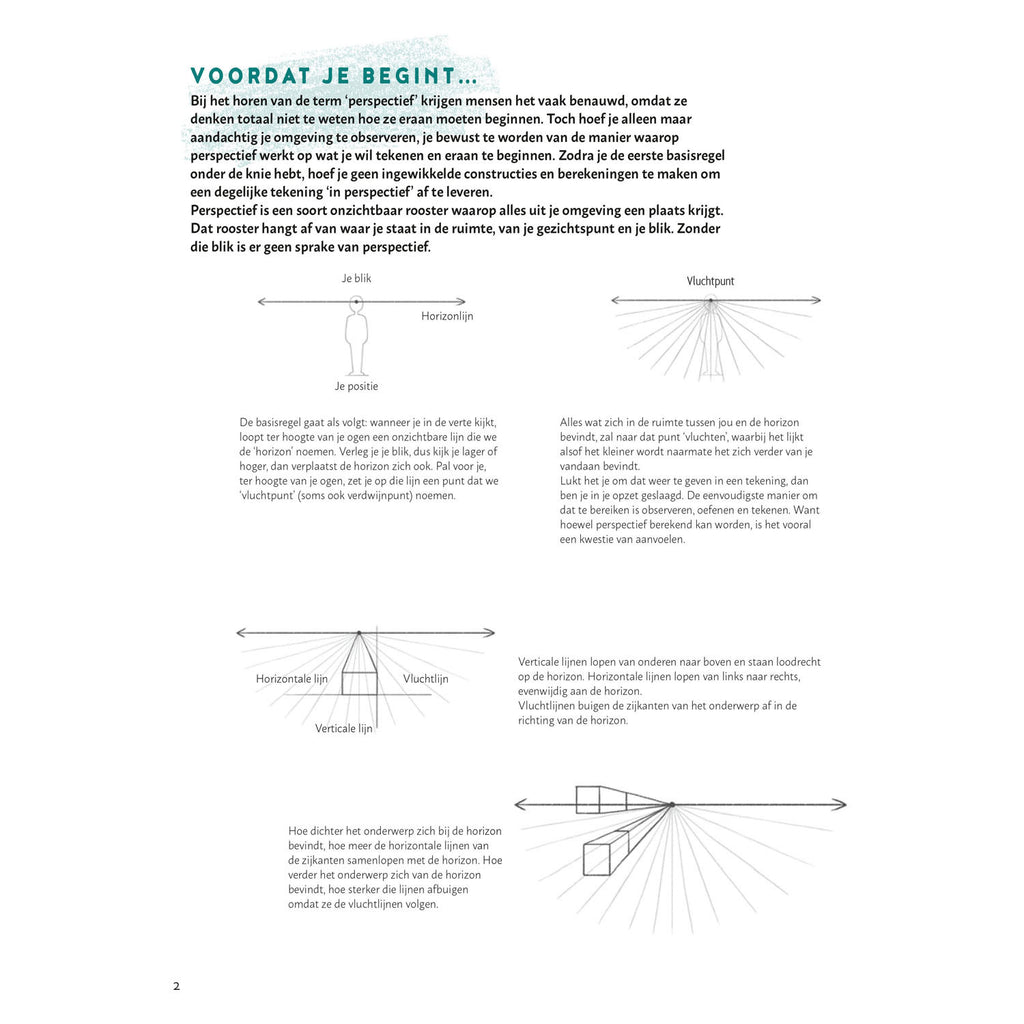 VOORDAT JE BEGINT…

Bij het horen van de term 'perspectief' krijgen mensen het vaak benauwd, omdat ze denken totaal niet te weten hoe ze eraan moeten beginnen. Toch hoef je alleen maar aandachtig je omgeving te observeren, je bewust te worden van de manier waarop perspectief werkt op wat je wil tekenen en eraan te beginnen. Zodra je de eerste basisregel onder de knie hebt, hoef je geen ingewikkelde constructies en berekeningen te maken om een degelijke tekening 'in perspectief' af te leveren.
Perspectief is een soort onzichtbaar rooster waarop alles uit je omgeving een plaats krijgt. Dat rooster hangt af van waar je staat in de ruimte, van je gezichtspunt en je blik. Zonder die blik is er geen sprake van perspectief.

Je blik
Horizonlijn
Je positie

Vluchtpunt

De basisregel gaat als volgt: wanneer je in de verte kijkt, loopt ter hoogte van je ogen een onzichtbare lijn die we de 'horizon' noemen. Verleg je je blik, dus kijk je lager of hoger, dan verplaatst de horizon zich ook. Pal voor je, ter hoogte van je ogen, zet je op die lijn een punt dat we 'vluchtpunt' (soms ook verdwijnpunt) noemen.

Alles wat zich in de ruimte tussen jou en de horizon bevindt, zal naar dat punt 'vluchten', waarbij het lijkt alsof het kleiner wordt naarmate het zich verder van je vandaan bevindt.
Lukt het je om dat weer te geven in een tekening, dan ben je in je opzet geslaagd. De eenvoudigste manier om dat te bereiken is observeren, oefenen en tekenen. Want hoewel perspectief berekend kan worden, is het vooral een kwestie van aanvoelen.

Horizontale lijn
Vluchtlijn
Verticale lijn

Verticale lijnen lopen van onderen naar boven en staan loodrecht op de horizon. Horizontale lijnen lopen van links naar rechts, evenwijdig aan de horizon.
Vluchtlijnen buigen de zijkanten van het onderwerp af in de richting van de horizon.

Hoe dichter het onderwerp zich bij de horizon bevindt, hoe meer de horizontale lijnen van de zijkanten samenlopen met de horizon. Hoe verder het onderwerp zich van de horizon bevindt, hoe sterker die lijnen afbuigen omdat ze de vluchtlijnen volgen.

2