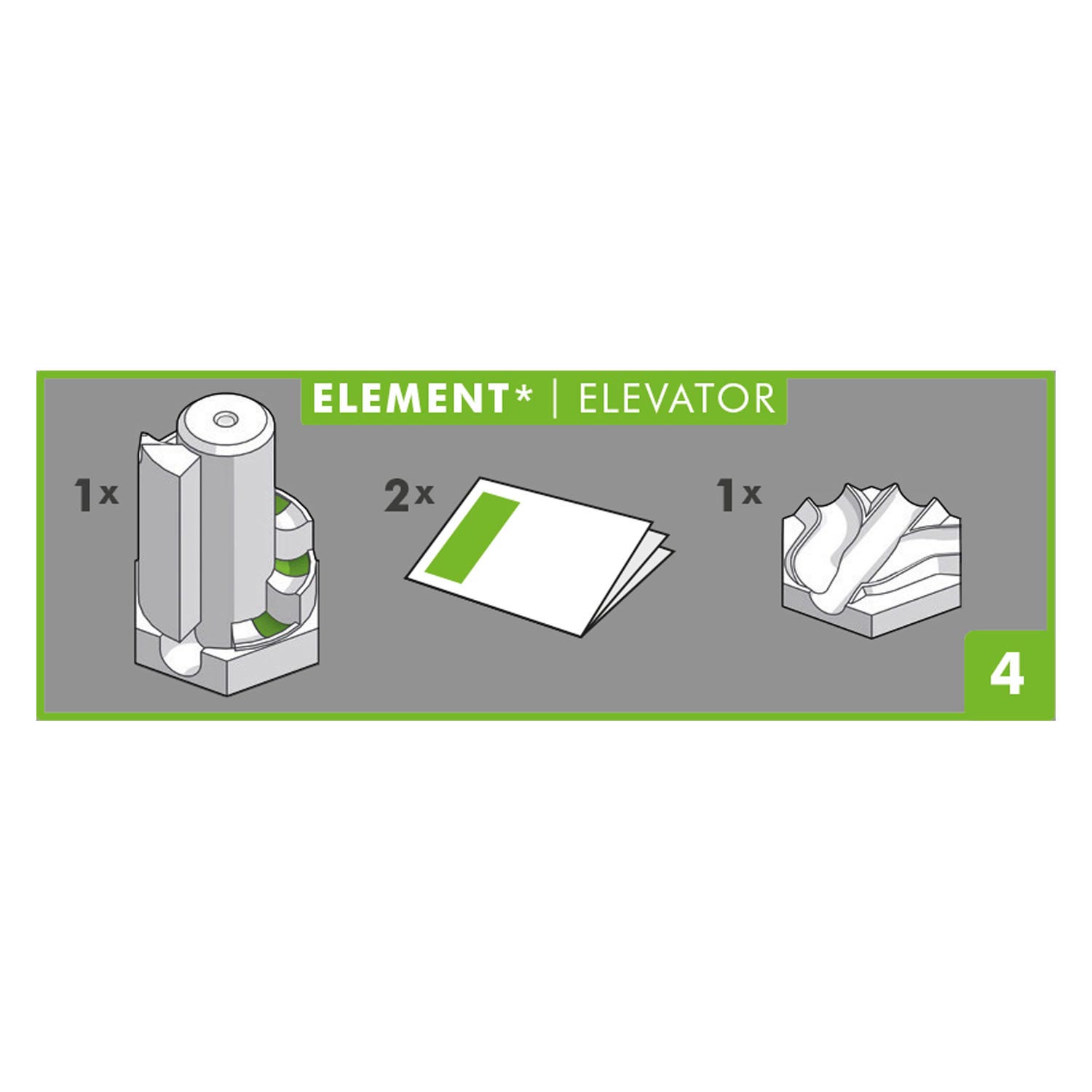 ELEMENT* | ELEVATOR

1x

2x

1x

4