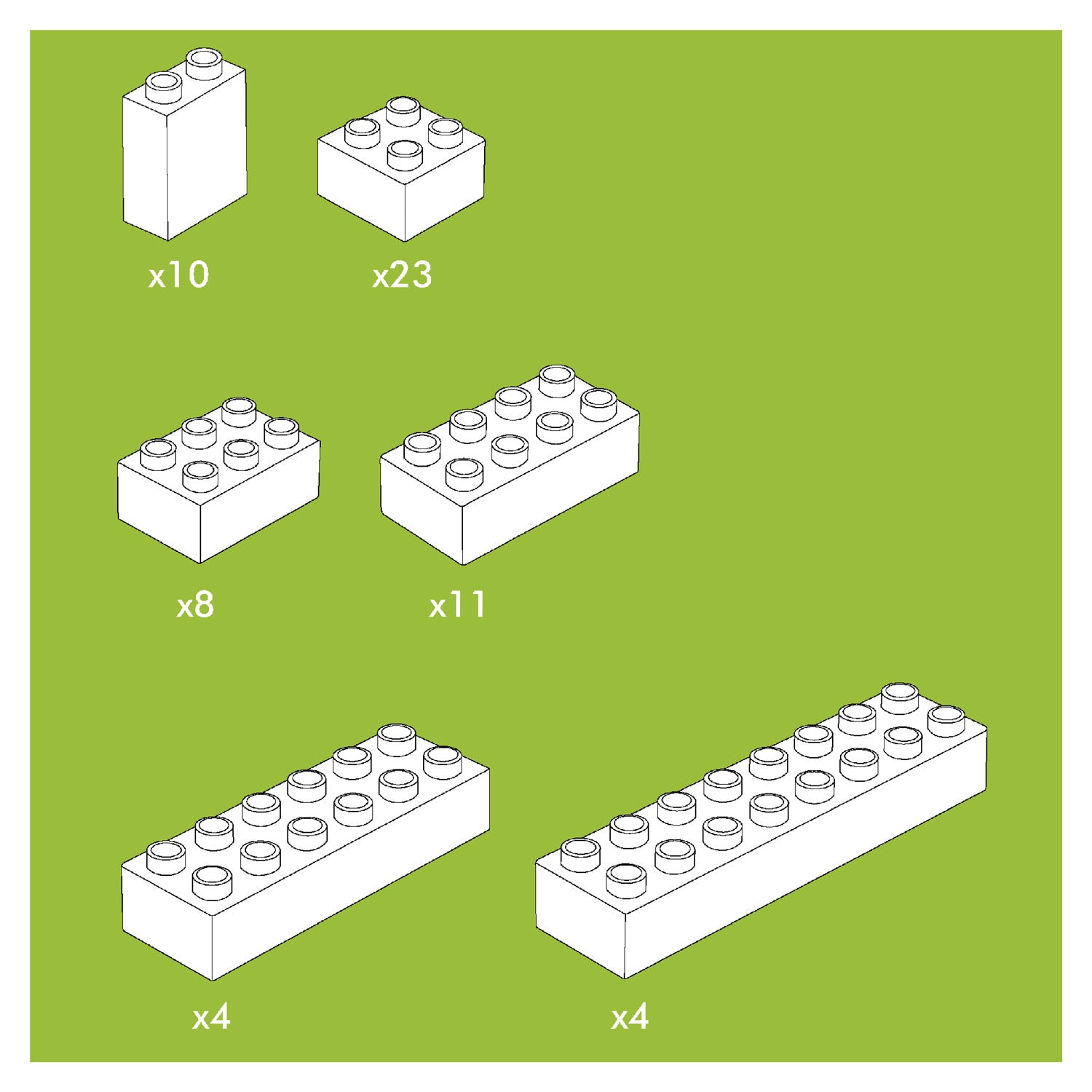 x10 x23

x8 x11

x4 x4