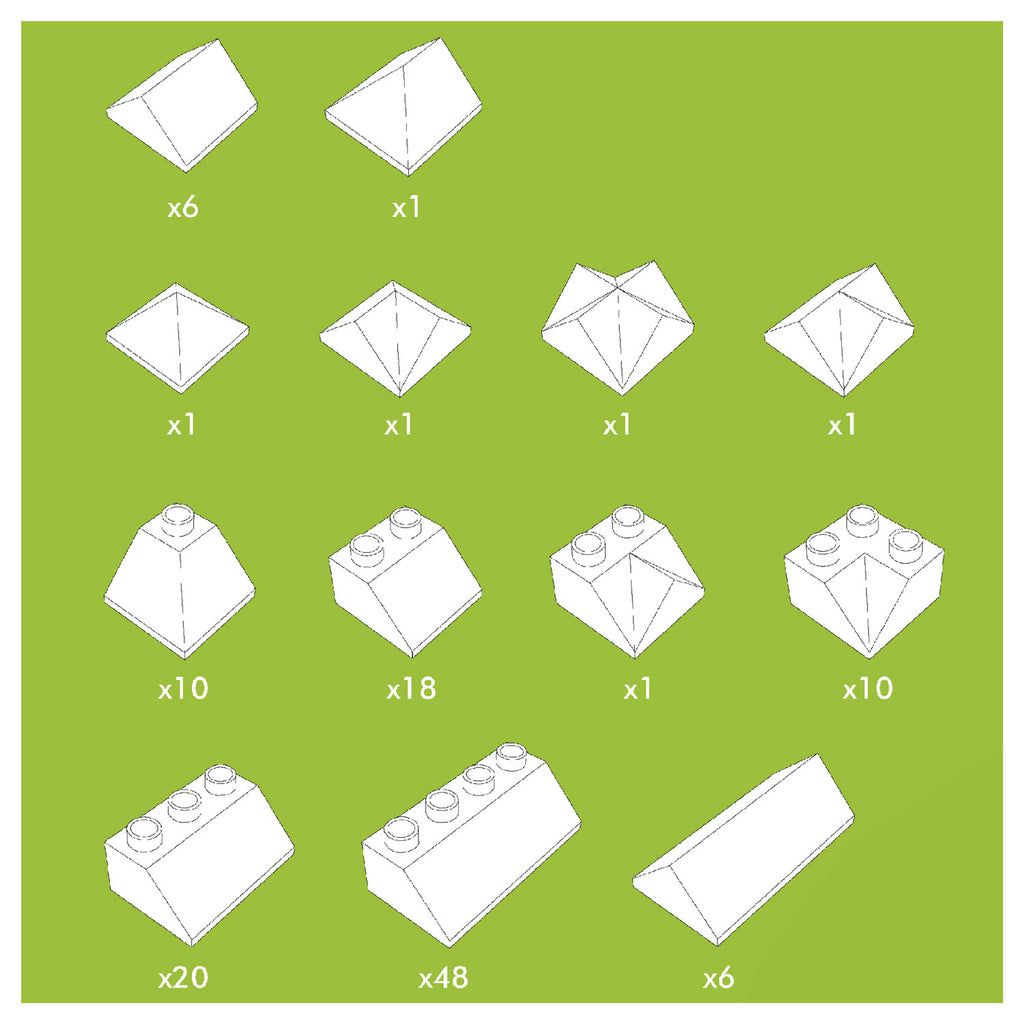 x6 x1

x1 x1 x1 x1

x10 x18 x1 x10

x20 x48 x6