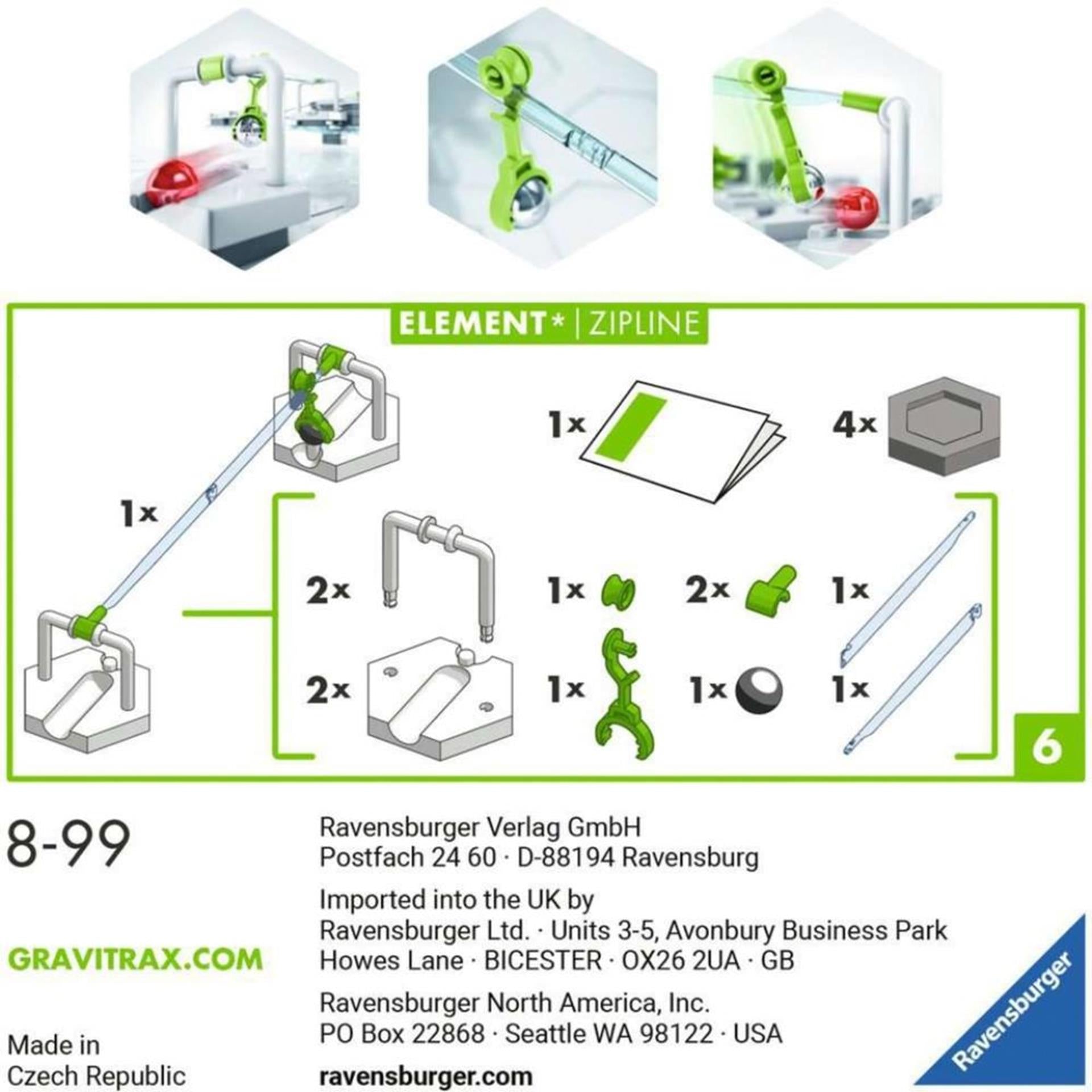 ELEMENT* | ZIPLINE

1x

1x

4x

2x

1x

2x

1x

2x

1x

1x

1x

6

8-99

GRAVITRAX.COM

Made in Czech Republic

Ravensburger Verlag GmbH
Postfach 24 60 · D-88194 Ravensburg

Imported into the UK by
Ravensburger Ltd. · Units 3-5, Avonbury Business Park
Howes Lane · BICESTER · OX26 2UA · GB

Ravensburger North America, Inc.
PO Box 22868 · Seattle WA 98122 · USA

ravensburger.com

Ravensburger