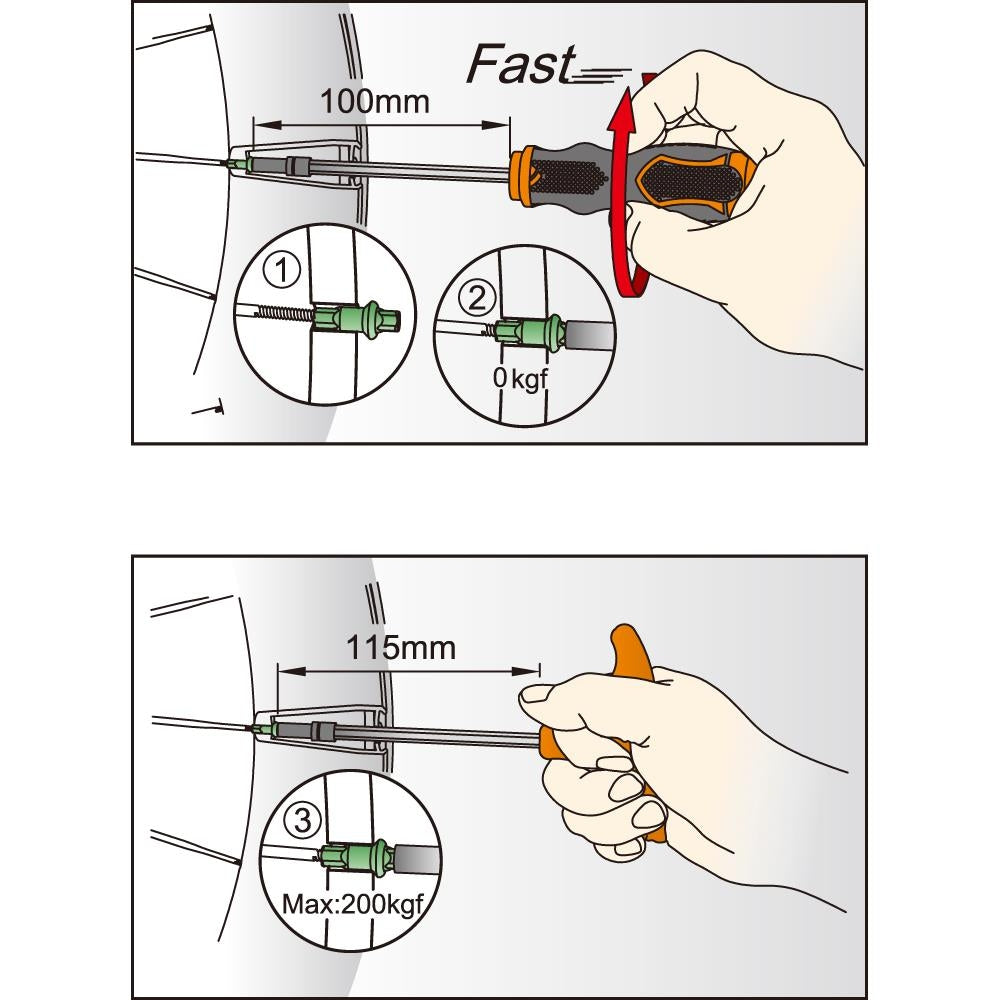 Fast
100mm
1
2
0 kgf

115mm
3
Max:200kgf