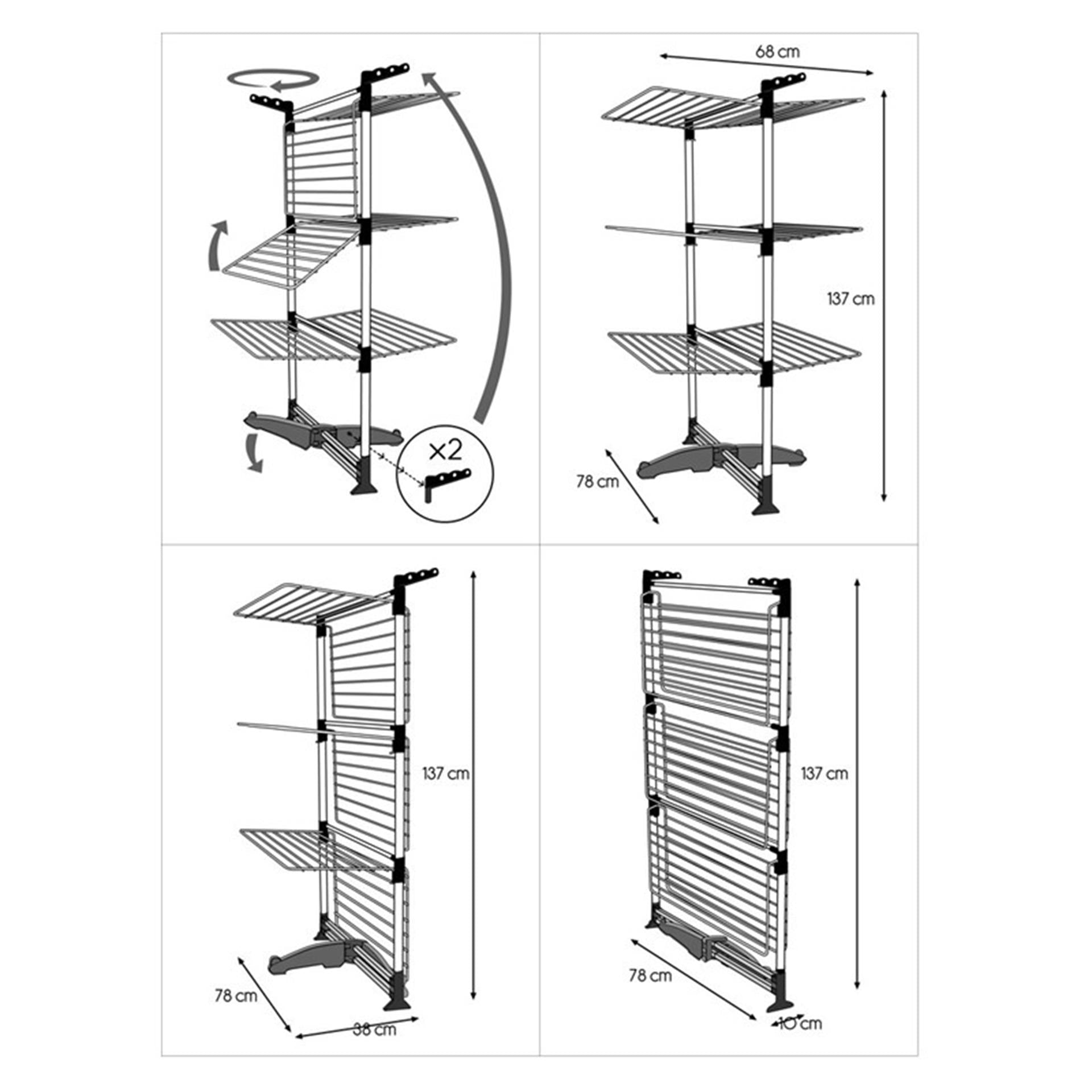 ×2

68 cm

137 cm

78 cm

137 cm

78 cm

38 cm

137 cm

78 cm

10 cm