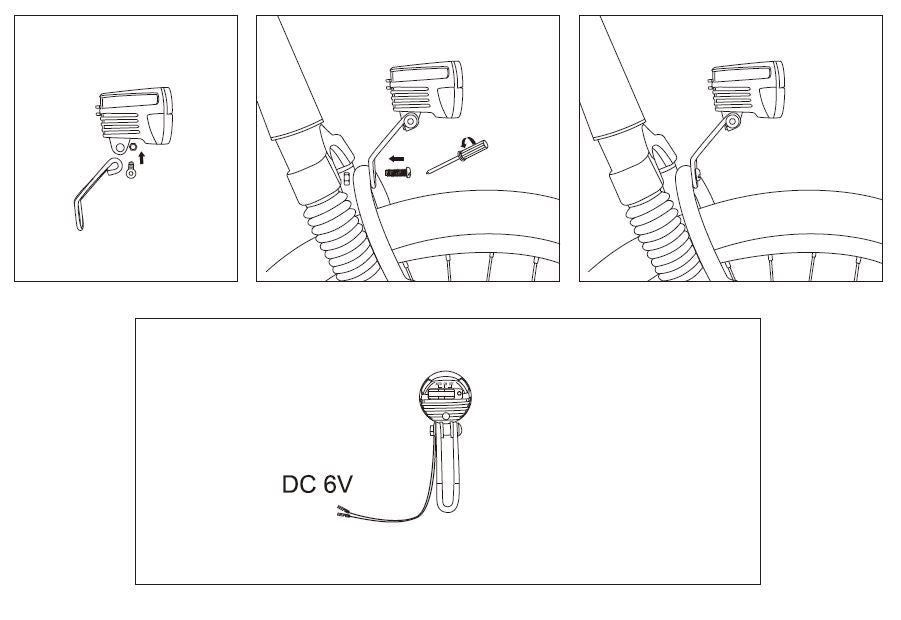 DC 6V