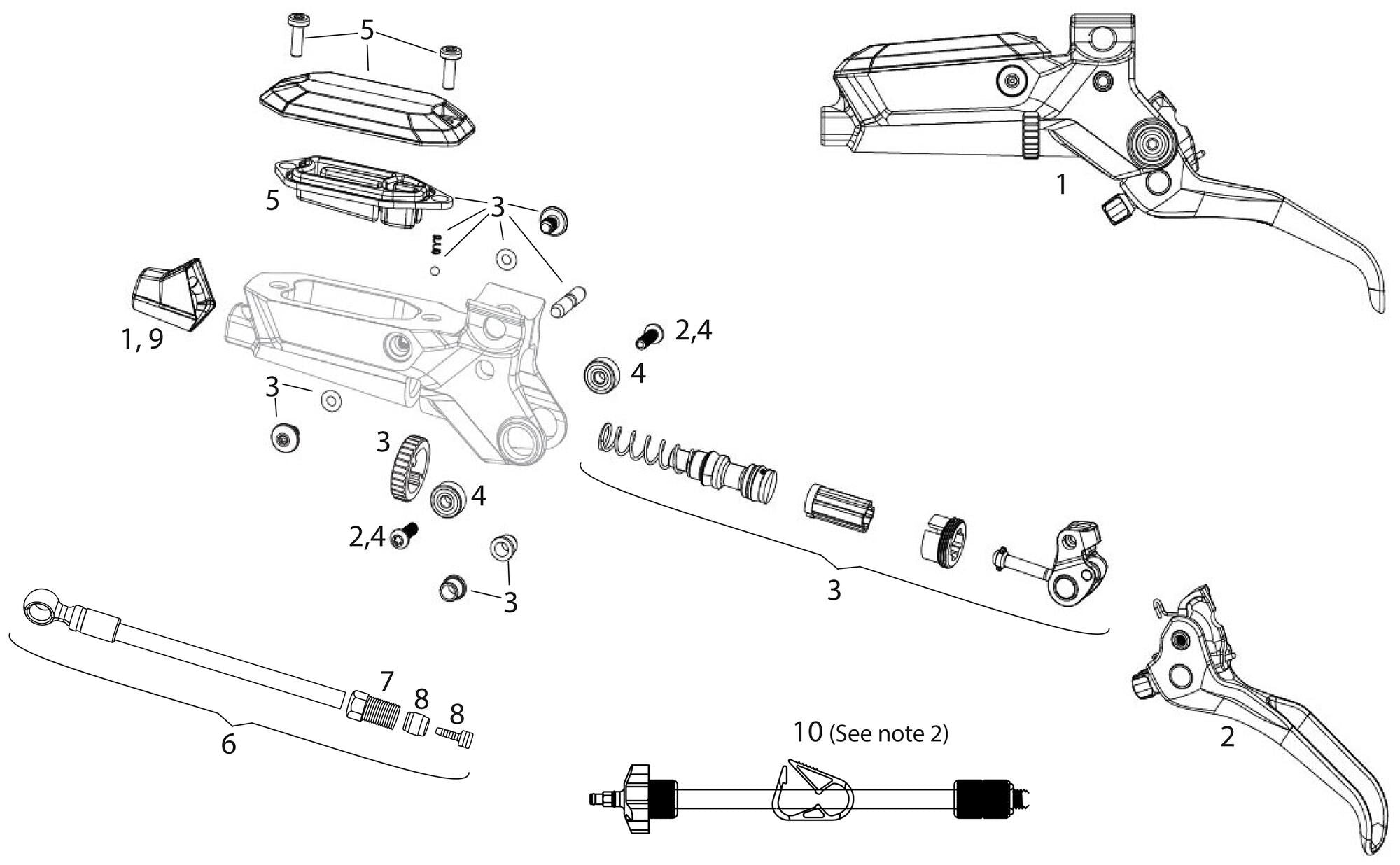 5
1
5
3
1, 9
2,4
4
3
3
4
2,4
3
3
7
8
8
6
10 (See note 2)
2