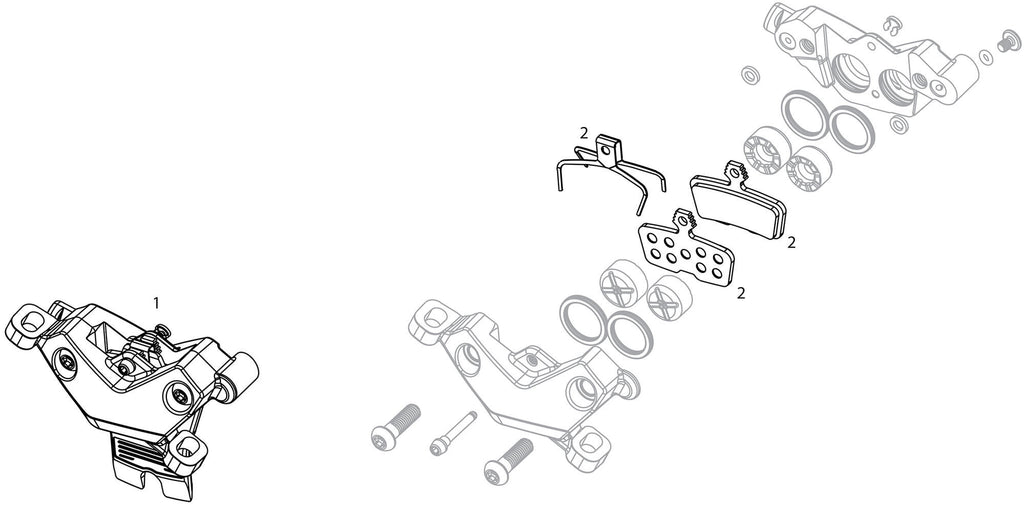 1

2

2

2