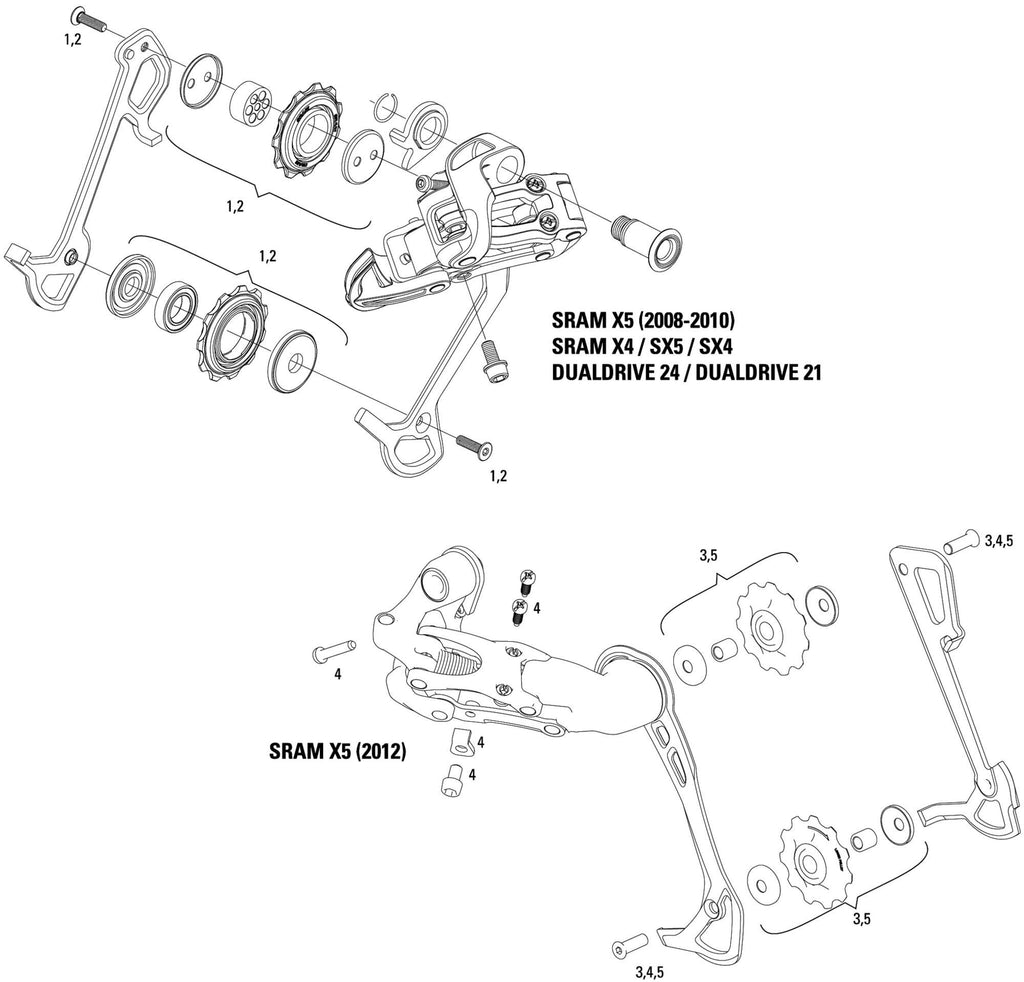 1,2

1,2

1,2

SRAM X5 (2008-2010)
SRAM X4 / SX5 / SX4
DUALDRIVE 24 / DUALDRIVE 21

1,2

3,5

3,4,5

4

4

SRAM X5 (2012)

4

4

3,5

3,4,5