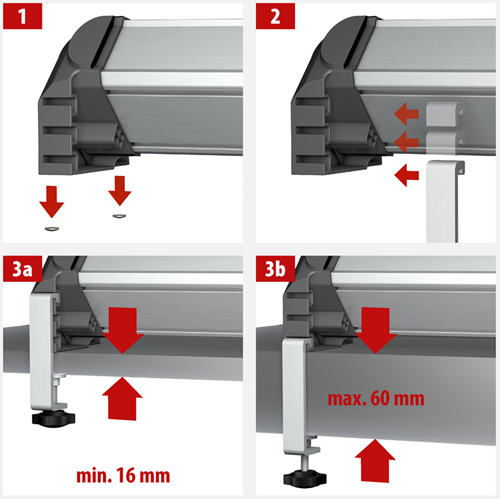 1

2

3a

min. 16 mm

3b

max. 60 mm