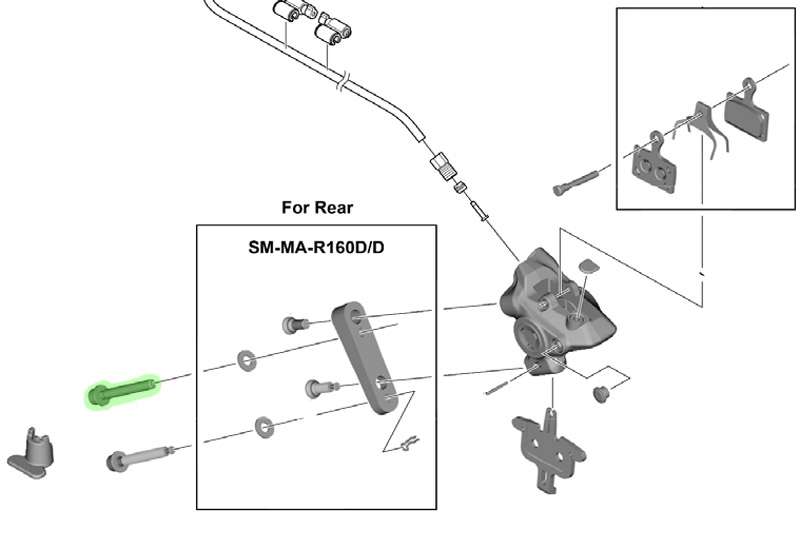 For Rear

SM-MA-R160D/D