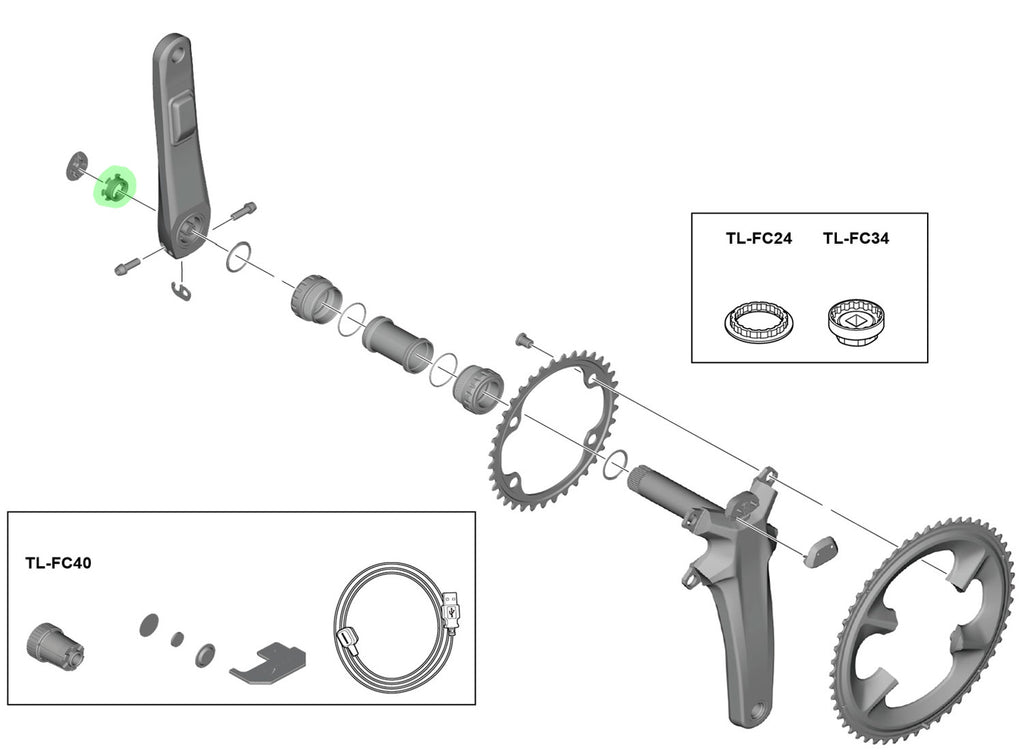 TL-FC24 TL-FC34

TL-FC40