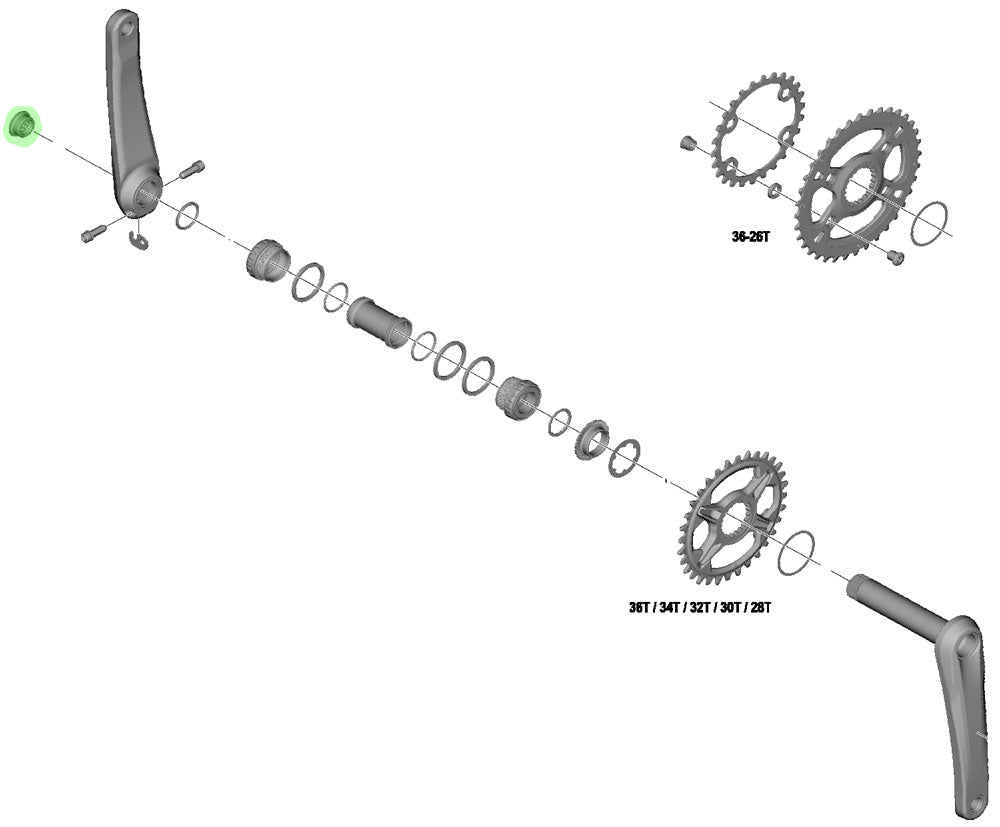 36-26T

36T / 34T / 32T / 30T / 28T