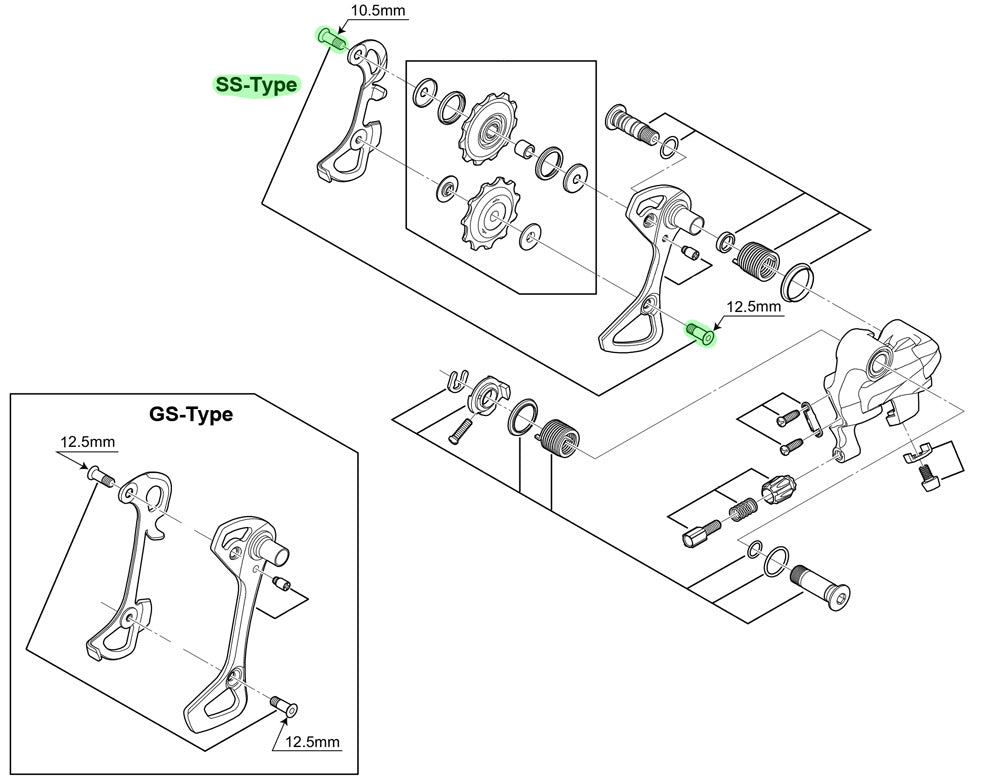 10.5mm

SS-Type

12.5mm

GS-Type

12.5mm

12.5mm