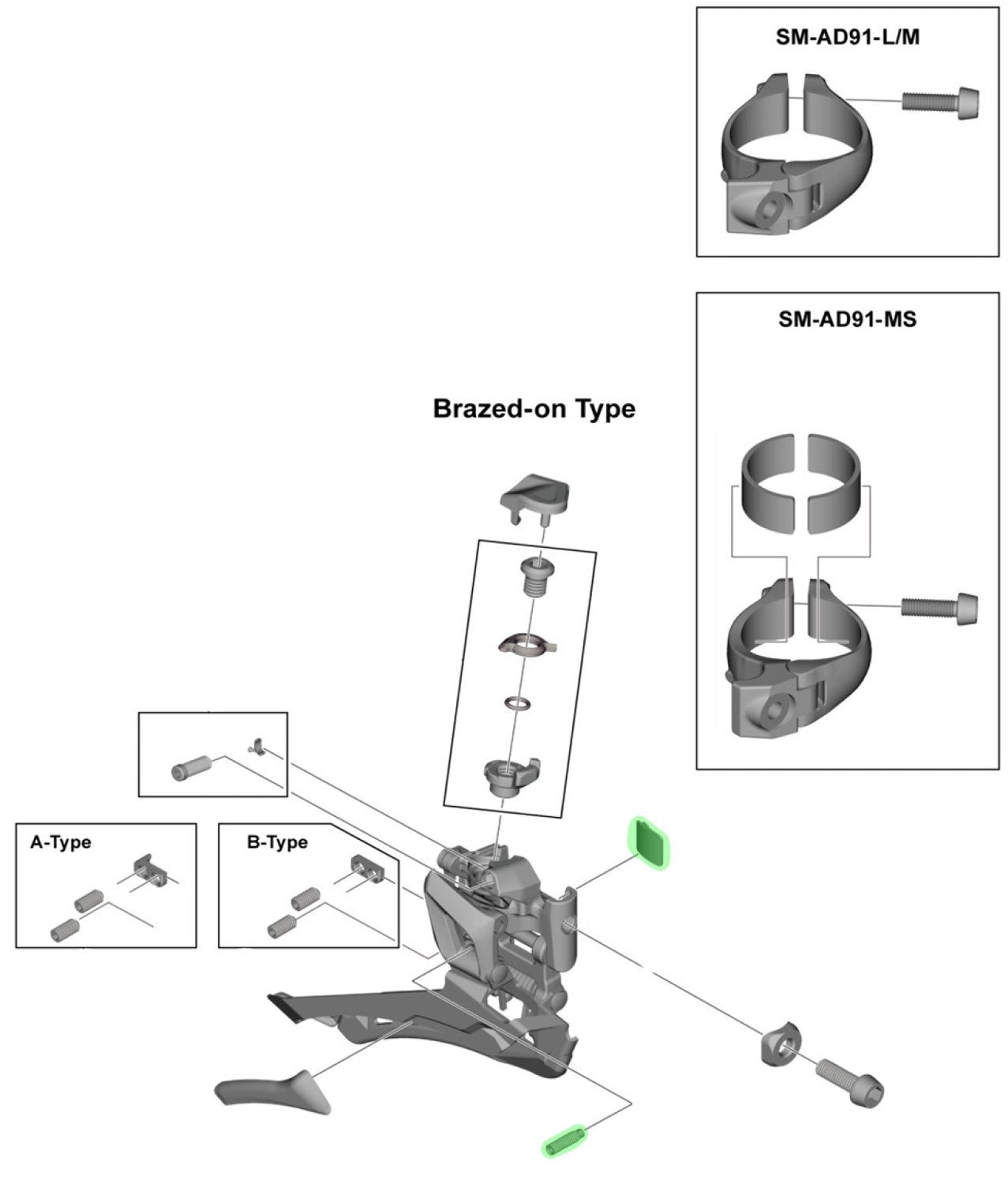 SM-AD91-L/M

SM-AD91-MS

Brazed-on Type

A-Type

B-Type